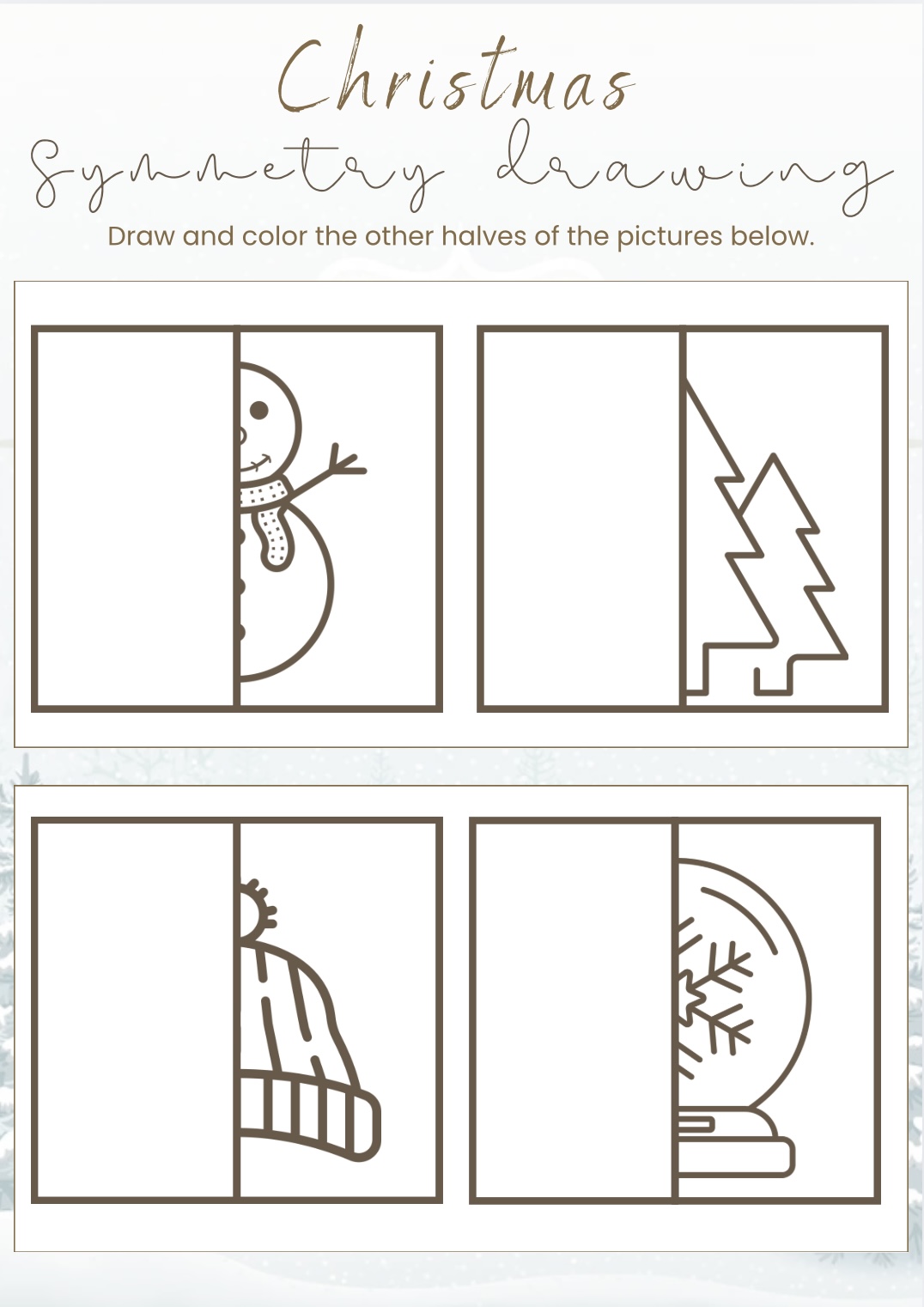 Christmas
Symmetry drawing

Draw and color the other halves of the pictures below.